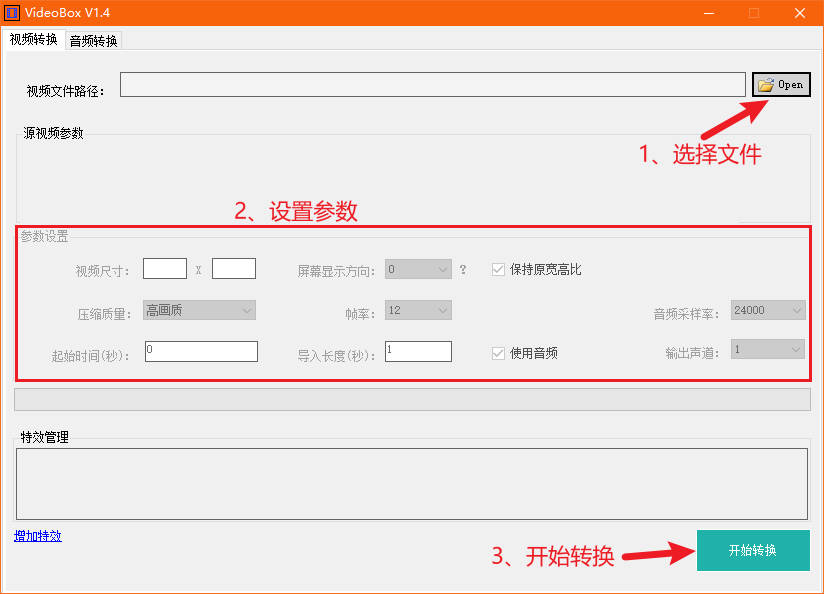 VideoBox V1.4

视频转换 音频转换

视频文件路径： Open

源视频参数

1、选择文件

2、设置参数

参数设置

视频尺寸： X 屏幕显示方向： 0 ? 保持原宽高比

压缩质量： 高画质 帧率： 12 音频采样率： 24000

起始时间(秒)： 0 导入长度(秒)： 1 使用音频 输出声道： 1

特效管理

增加特效

3、开始转换

开始转换